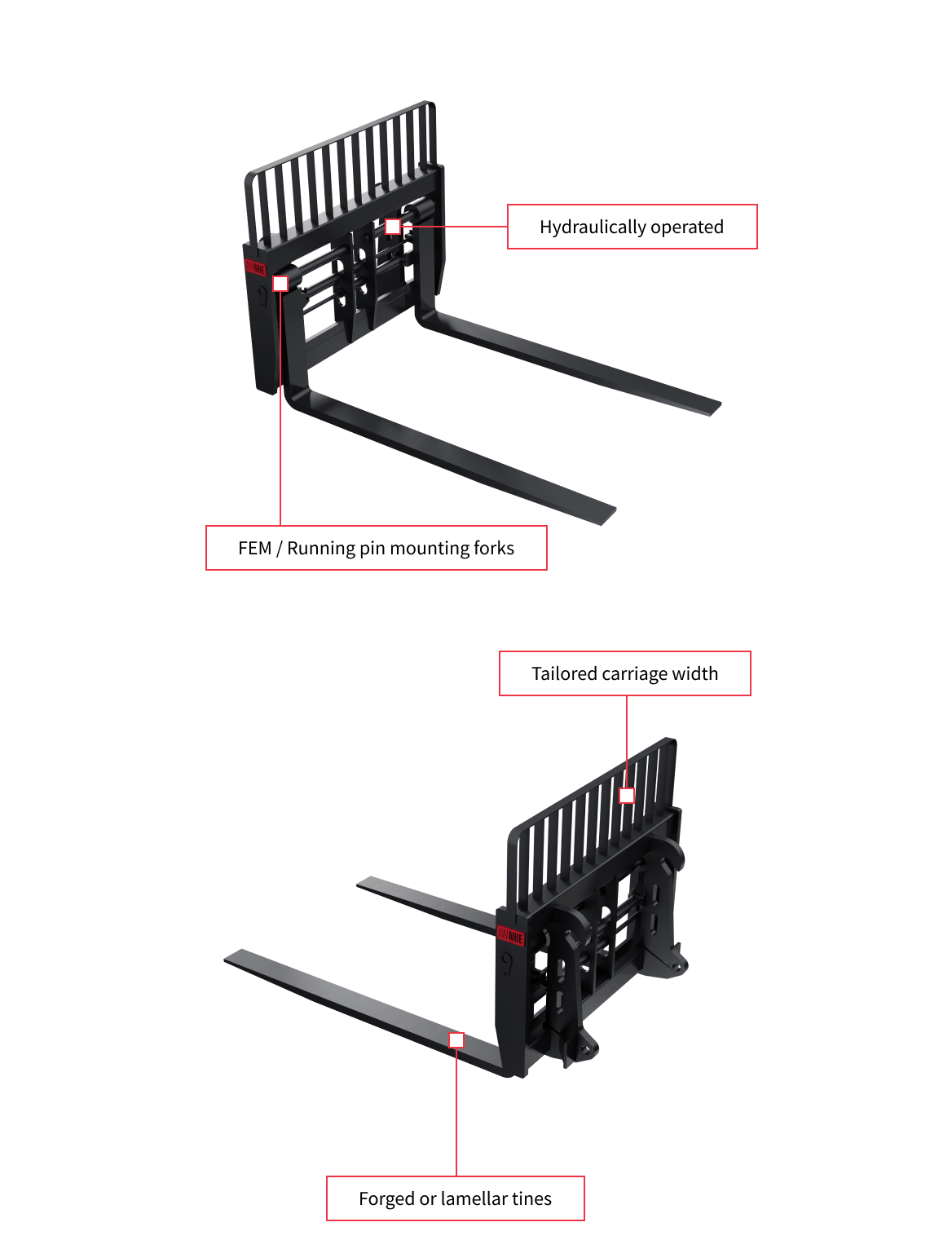 Hydraulically operated

FEM / Running pin mounting forks

Tailored carriage width

Forged or lamellar tines